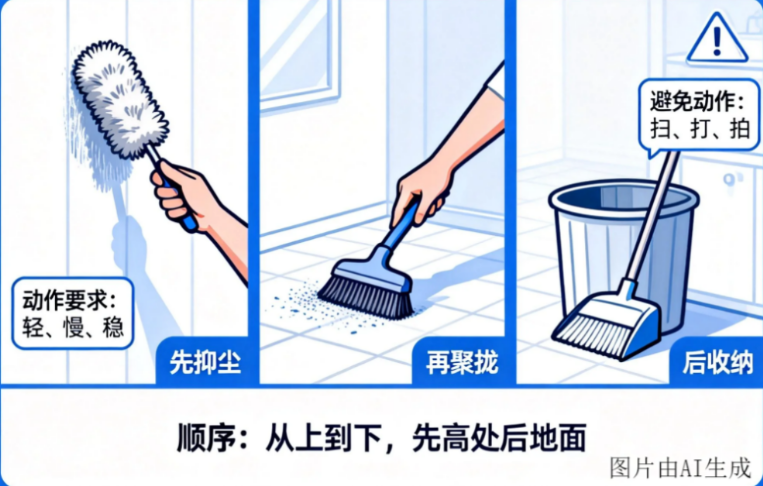 动作要求：
轻、慢、稳

先抑尘

再聚拢

避免动作：
扫、打、拍

后收纳

顺序：从上到下，先高处后地面

图片由AI生成